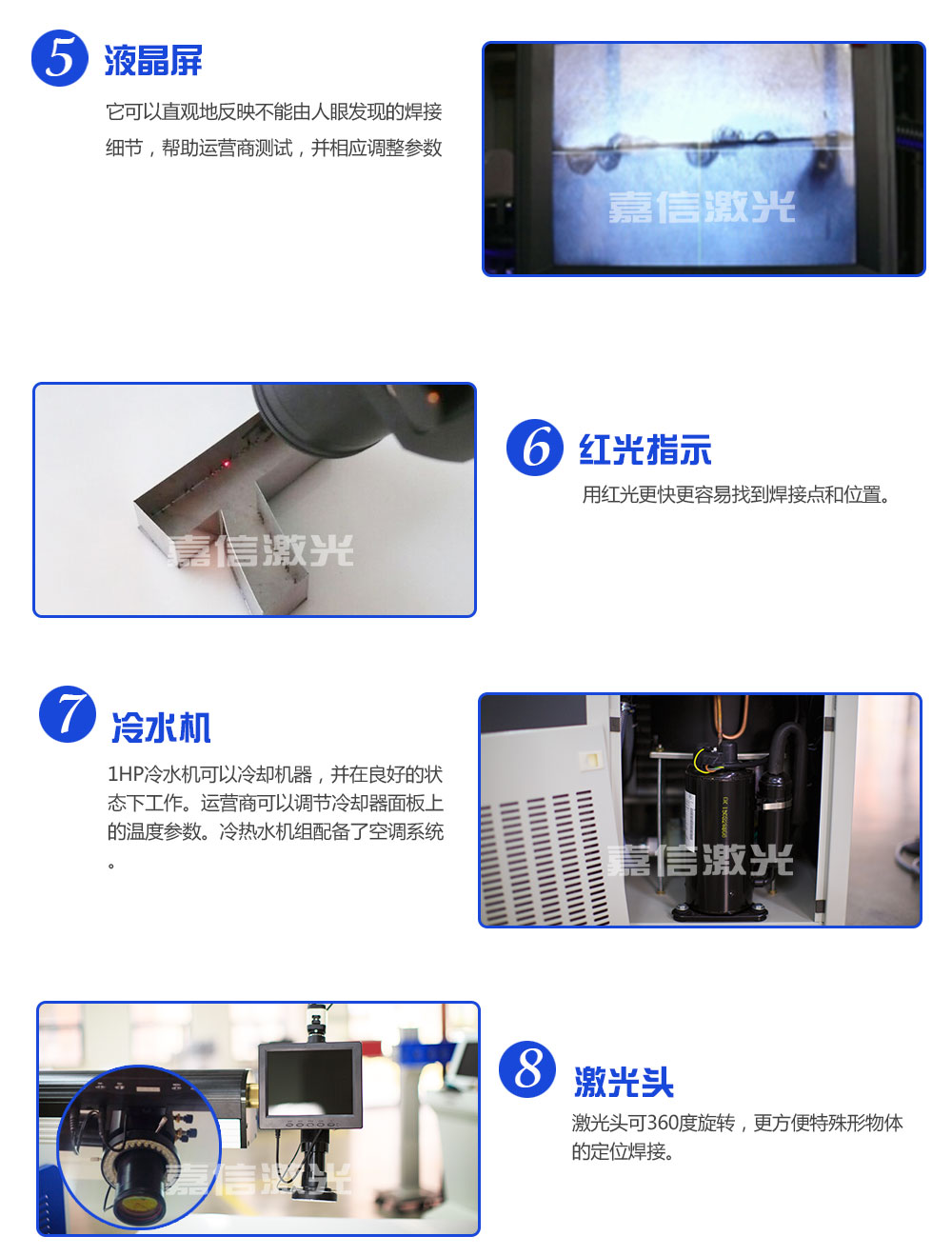 5 液晶屏

它可以直观地反映不能由人眼发现的焊接细节，帮助运营商测试，并相应调整参数

嘉信激光

嘉信激光

6 红光指示

用红光更快更容易找到焊接点和位置。

7 冷水机

1HP冷水机可以冷却机器，并在良好的状态下工作。运营商可以调节冷却器面板上的温度参数。冷热水机组配备了空调系统。

嘉信激光

嘉信激光

8 激光头

激光头可360度旋转，更方便特殊形物体的定位焊接。